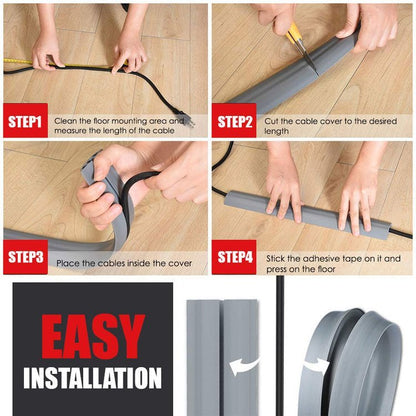 STEP1 Clean the floor mounting area and measure the length of the cable

STEP2 Cut the cable cover to the desired length

STEP3 Place the cables inside the cover

STEP4 Stick the adhesive tape on it and press on the floor

EASY INSTALLATION