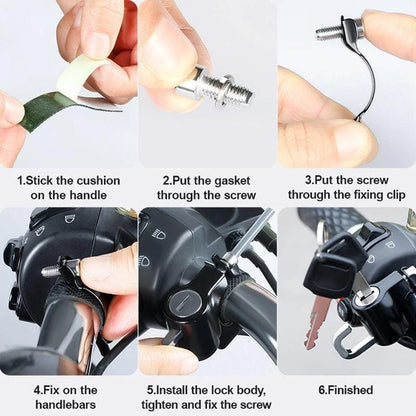 1.Stick the cushion on the handle

2.Put the gasket through the screw

3.Put the screw through the fixing clip

4.Fix on the handlebars

5.Install the lock body, tighten and fix the screw

6.Finished