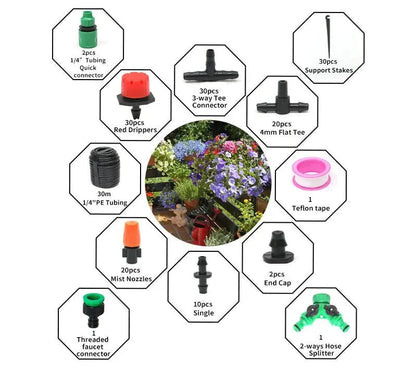 2pcs
1/4" Tubing
Quick
connector

30pcs
Support Stakes

30pcs
3-way Tee
Connector

30pcs
Red Drippers

20pcs
4mm Flat Tee

30m
1/4"PE Tubing

1
Teflon tape

20pcs
Mist Nozzles

2pcs
End Cap

10pcs
Single

1
Threaded
faucet
connector

1
2-ways Hose
Splitter