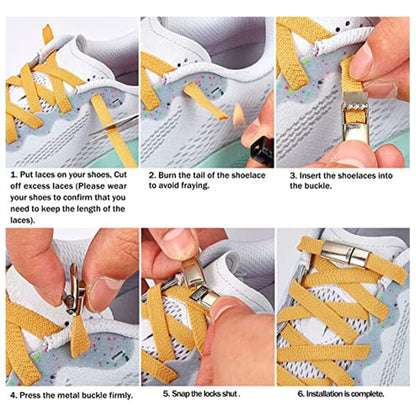 1. Put laces on your shoes, Cut off excess laces (Please wear your shoes to confirm that you need to keep the length of the laces).

2. Burn the tail of the shoelace to avoid fraying.

3. Insert the shoelaces into the buckle.

4. Press the metal buckle firmly.

5. Snap the locks shut .

6. Installation is complete.