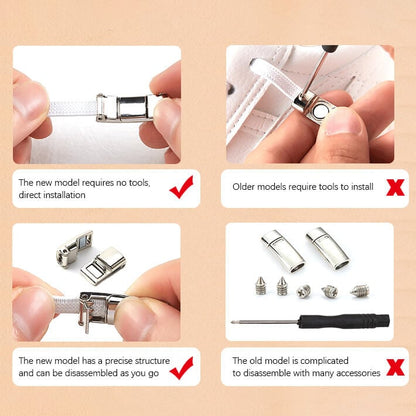 The new model requires no tools, direct installation

Older models require tools to install

The new model has a precise structure and can be disassembled as you go

The old model is complicated to disassemble with many accessories