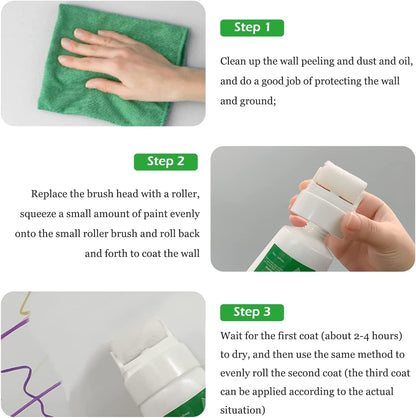 Step 1

Clean up the wall peeling and dust and oil, and do a good job of protecting the wall and ground;

Step 2

Replace the brush head with a roller, squeeze a small amount of paint evenly onto the small roller brush and roll back and forth to coat the wall

Step 3

Wait for the first coat (about 2-4 hours) to dry, and then use the same method to evenly roll the second coat (the third coat can be applied according to the actual situation)