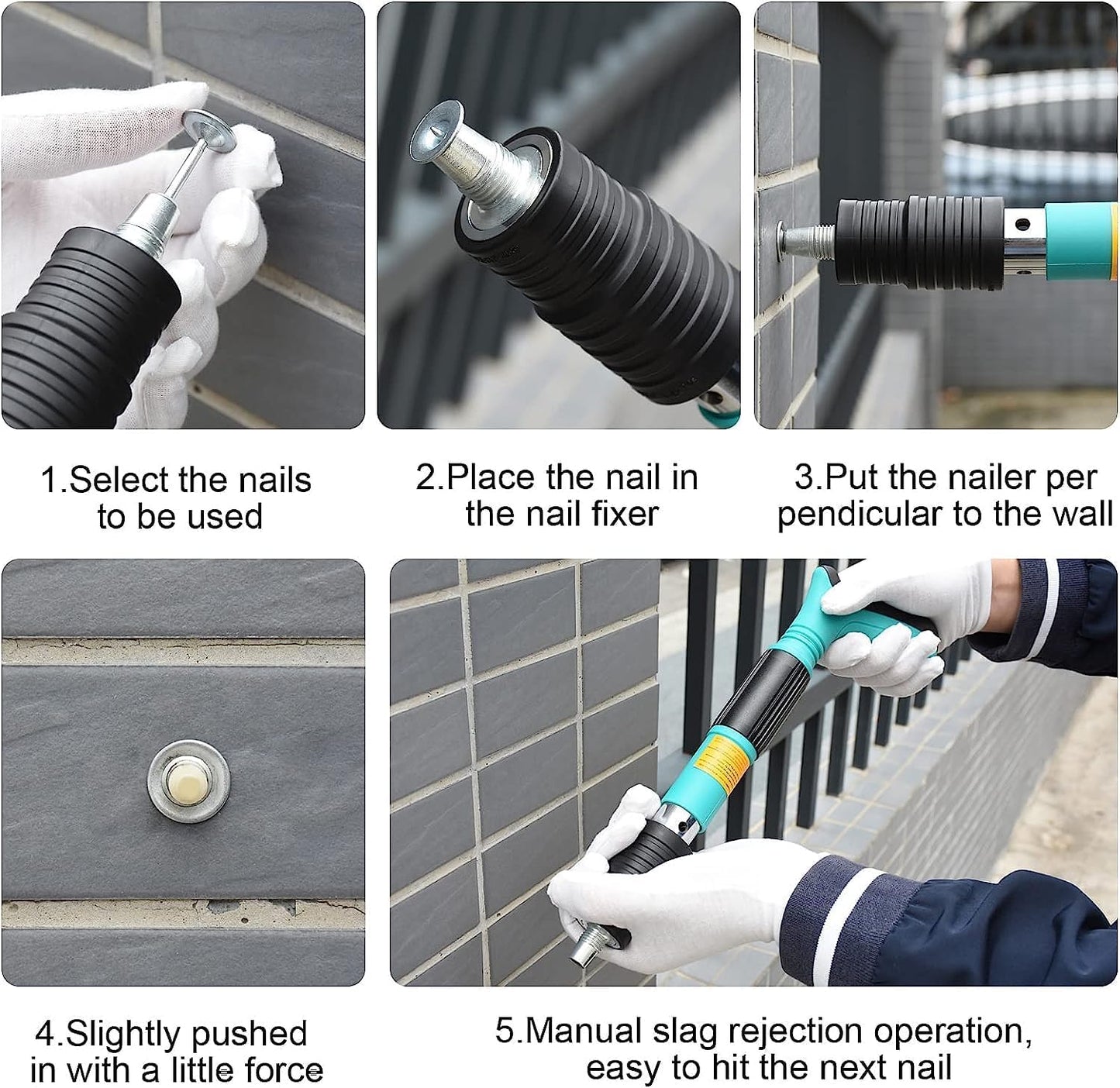 1.Select the nails to be used

2.Place the nail in the nail fixer

3.Put the nailer per pendicular to the wall

4.Slightly pushed in with a little force

5.Manual slag rejection operation, easy to hit the next nail